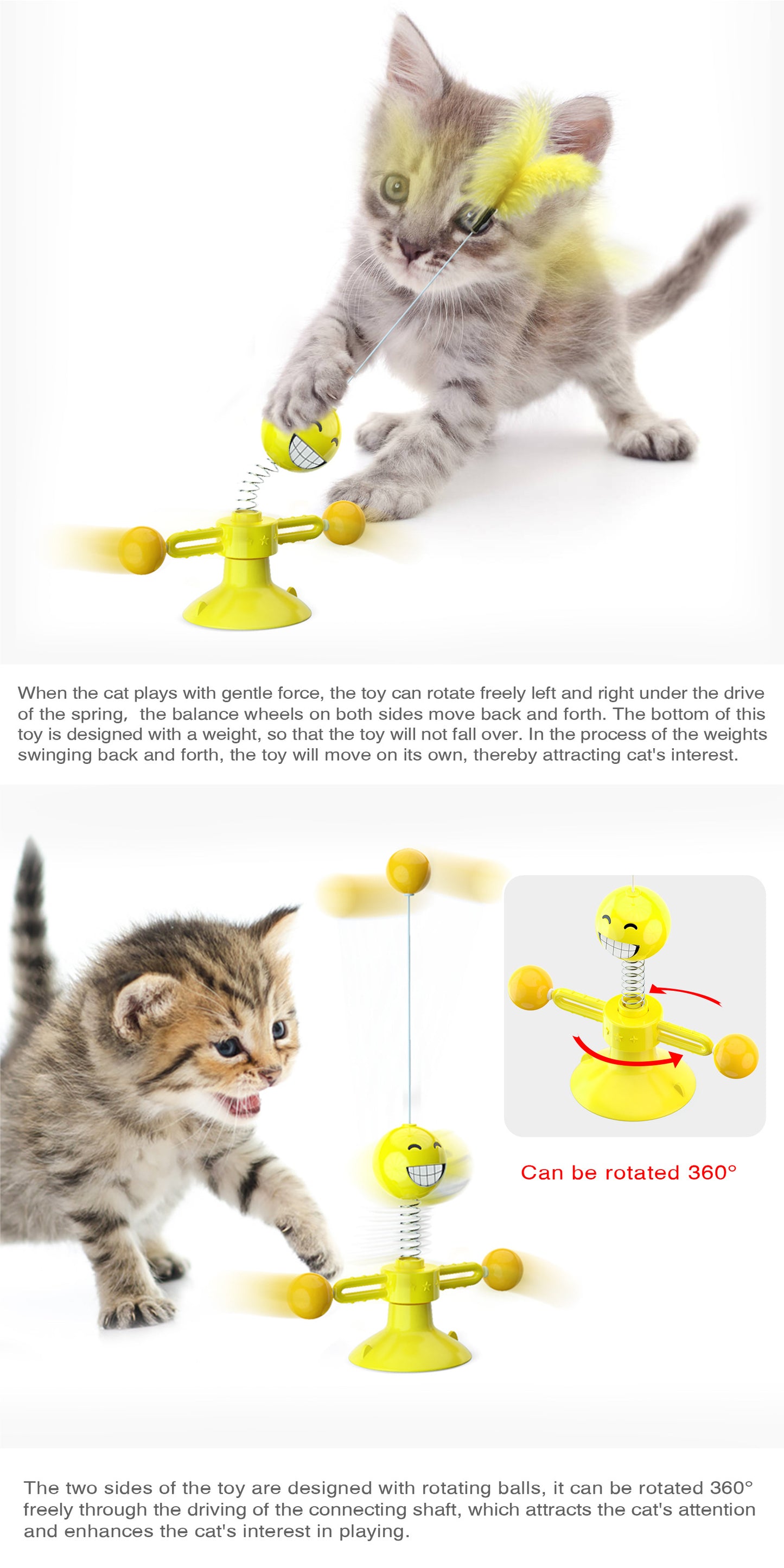 When the cat plays with gentle force, the toy can rotate freely left and right under the drive of the spring,  the balance wheels on both sides move back and forth. The bottom of this toy is designed with a weight, so that the toy will not fall over. In the process of the weights swinging back and forth, the toy will move on its own, thereby attracting cat's interest.

Can be rotated 360°

The two sides of the toy are designed with rotating balls, it can be rotated 360° freely through the driving of the connecting shaft, which attracts the cat's attention and enhances the cat's interest in playing.